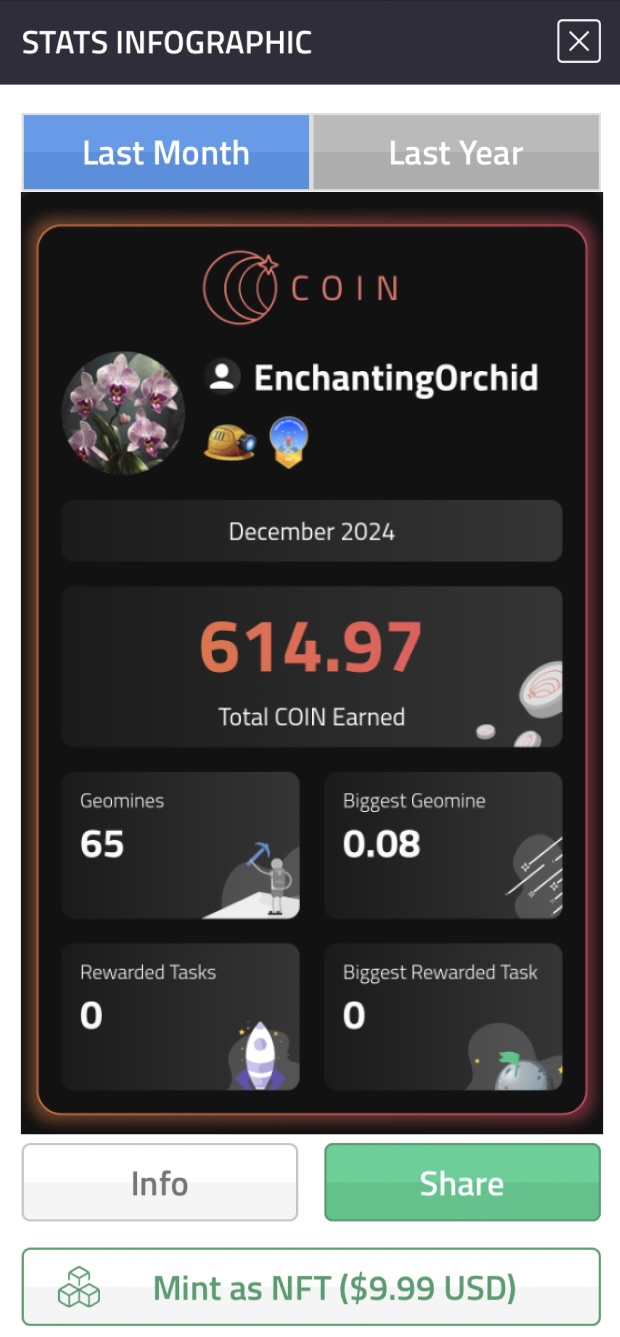 STATS INFOGRAPHIC

Last Month Last Year

COIN

EnchantingOrchid

December 2024

614.97
Total COIN Earned

Geomines
65

Biggest Geomine
0.08

Rewarded Tasks
0

Biggest Rewarded Task
0

Info Share

Mint as NFT ($9.99 USD)